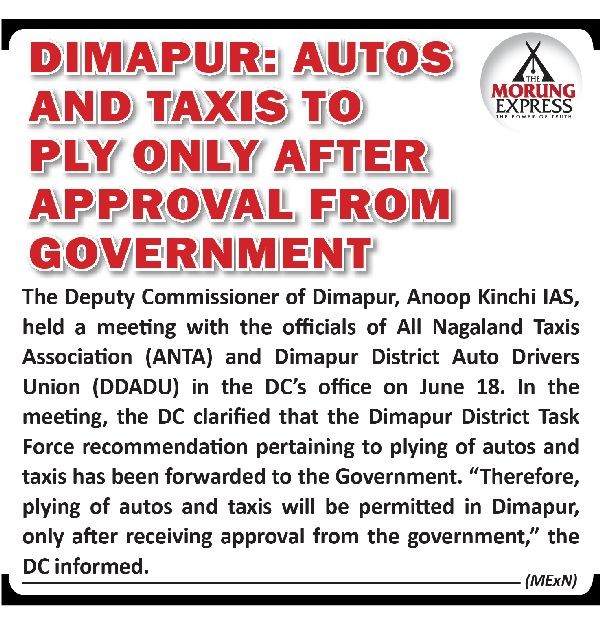 DIMAPUR: AUTOS AND TAXIS TO PLY ONLY AFTER APPROVAL FROM GOVERNMENT

THE MORUNG EXPRESS
THE POWER OF TRUTH

The Deputy Commissioner of Dimapur, Anoop Kinchi IAS, held a meeting with the officials of All Nagaland Taxis Association (ANTA) and Dimapur District Auto Drivers Union (DDADU) in the DC's office on June 18. In the meeting, the DC clarified that the Dimapur District Task Force recommendation pertaining to plying of autos and taxis has been forwarded to the Government. "Therefore, plying of autos and taxis will be permitted in Dimapur, only after receiving approval from the government," the DC informed.

(MExN)